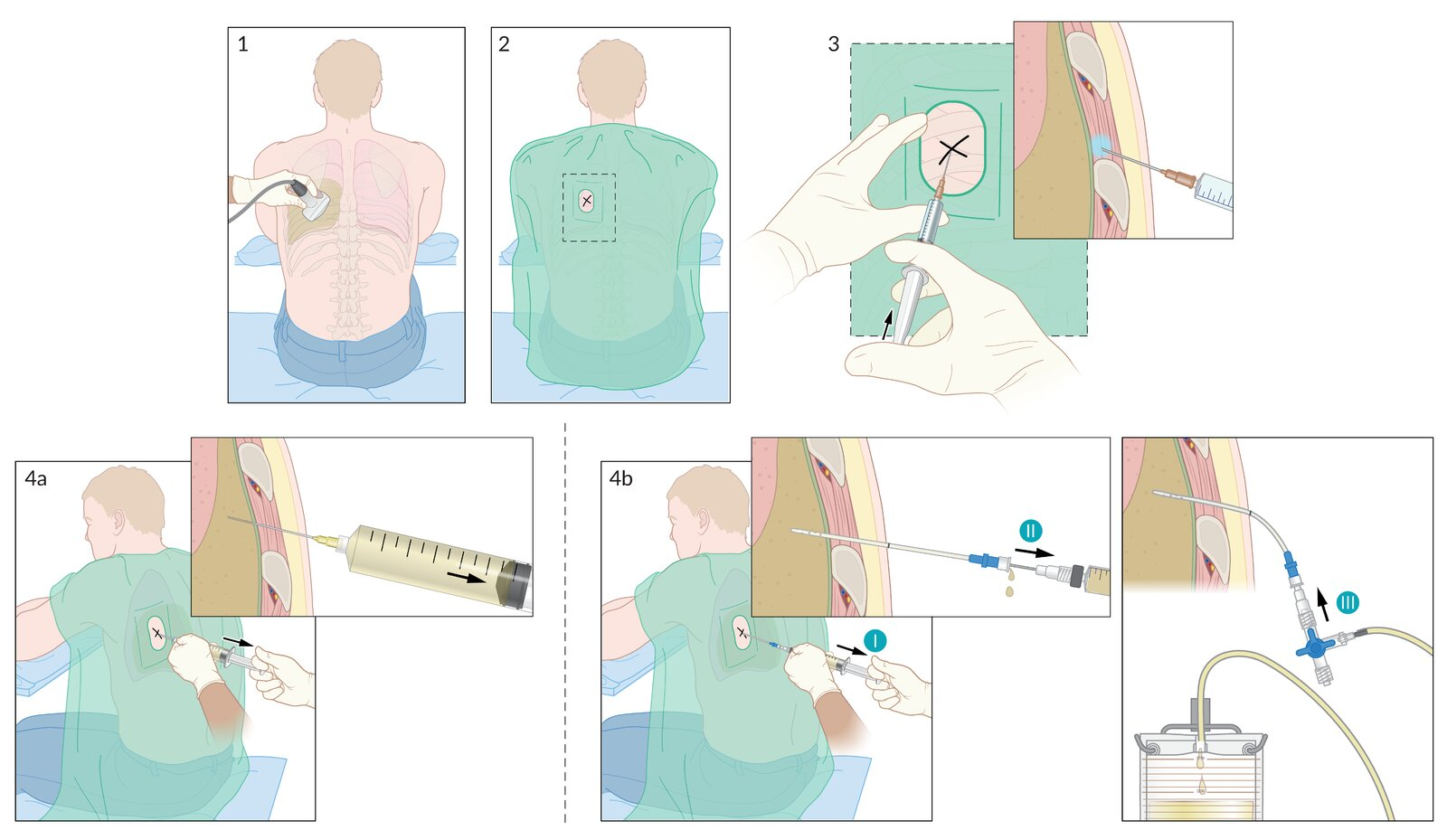 1

2

3

4a

4b

II

I

III