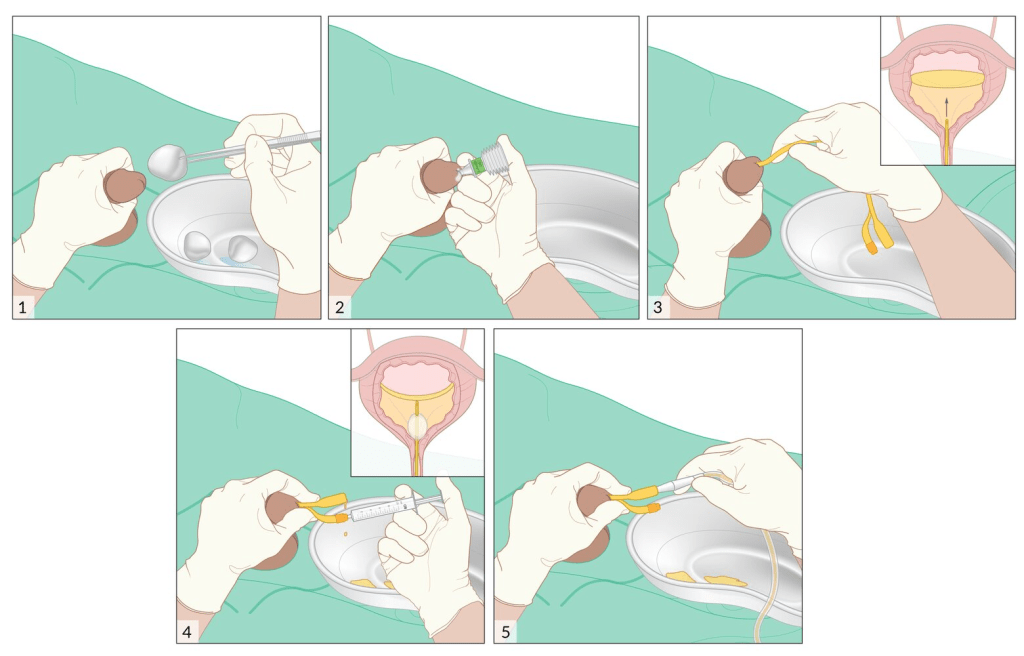 1

2

3

4

5